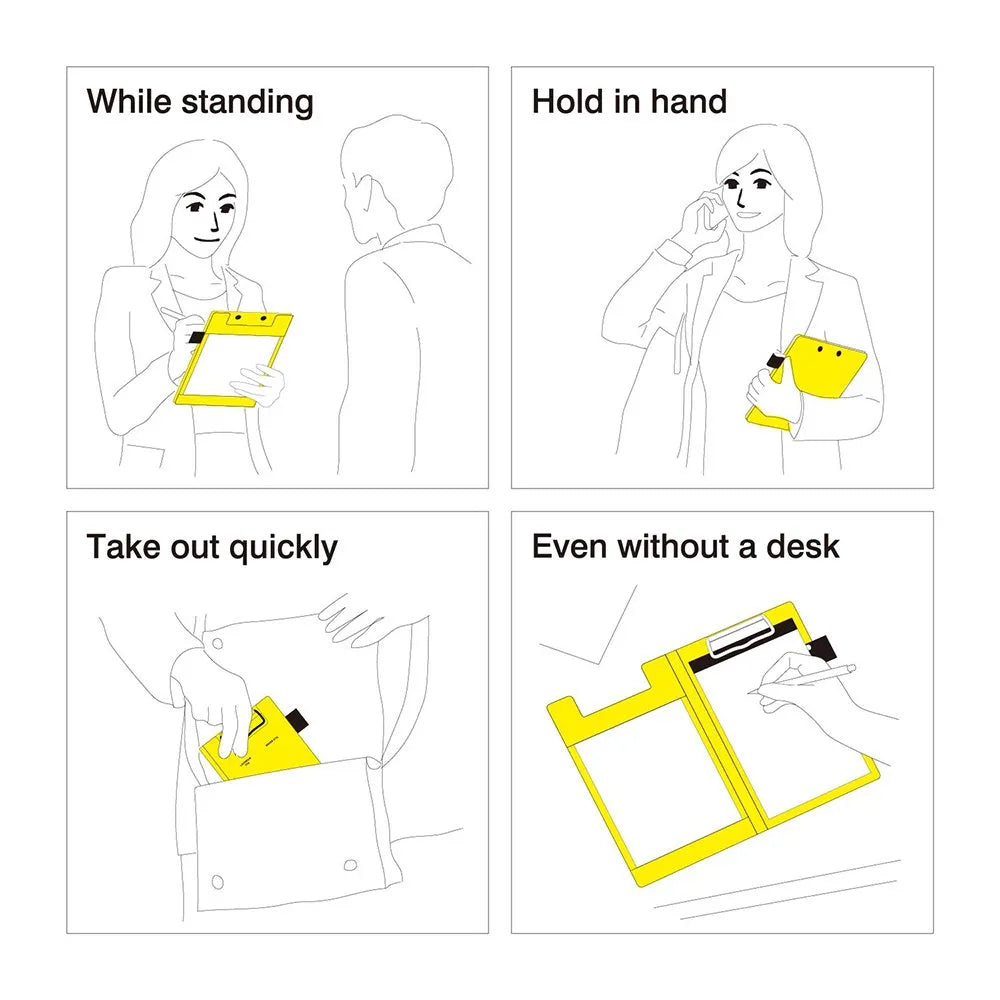 While standing

Hold in hand

Take out quickly

Even without a desk