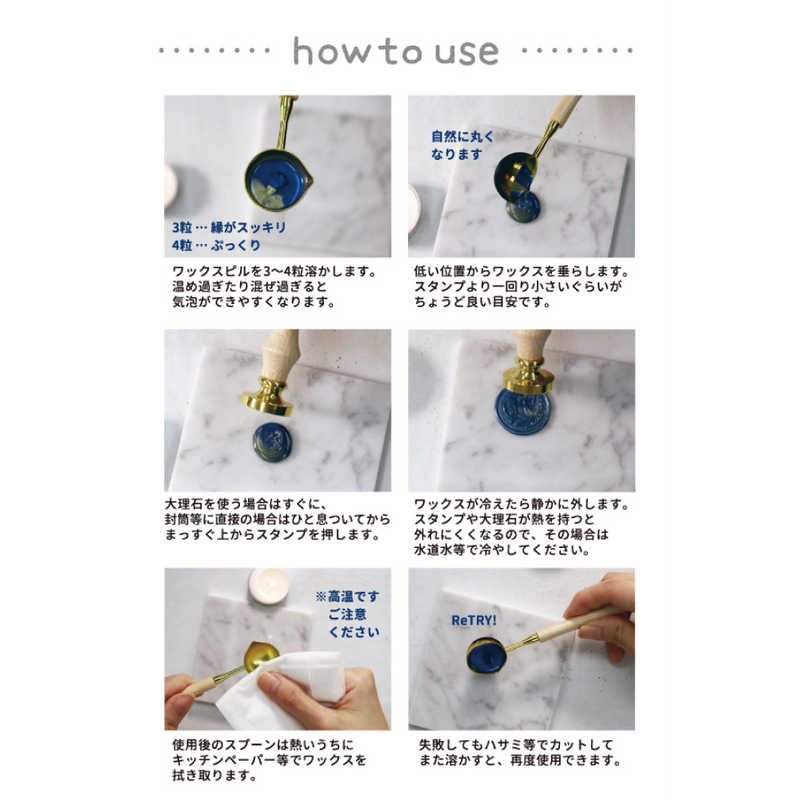 how to use

3粒 … 縁がスッキリ
4粒 … ぷっくり

ワックスピルを3〜4粒溶かします。温め過ぎたり混ぜ過ぎると気泡ができやすくなります。

自然に丸くなります

低い位置からワックスを垂らします。スタンプより一回り小さいぐらいがちょうど良い目安です。

大理石を使う場合はすぐに、封筒等に直接の場合はひと息ついてからまっすぐ上からスタンプを押します。

ワックスが冷えたら静かに外します。スタンプや大理石が熱を持つと外れにくくなるので、その場合は水道水等で冷やしてください。

※高温です ご注意ください

使用後のスプーンは熱いうちにキッチンペーパー等でワックスを拭き取ります。

ReTRY!

失敗してもハサミ等でカットしてまた溶かすと、再度使用できます。