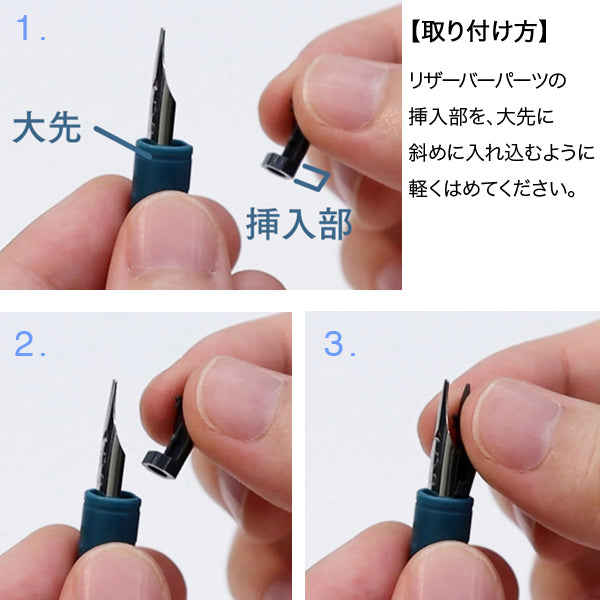 1.

大先

挿入部

【取り付け方】

リザーバーパーツの挿入部を、大先に斜めに入れ込むように軽くはめてください。

2.

3.