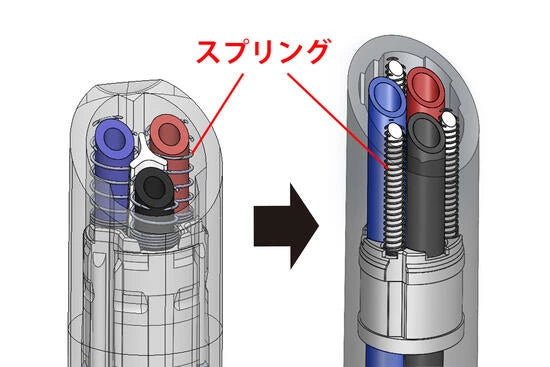 スプリング